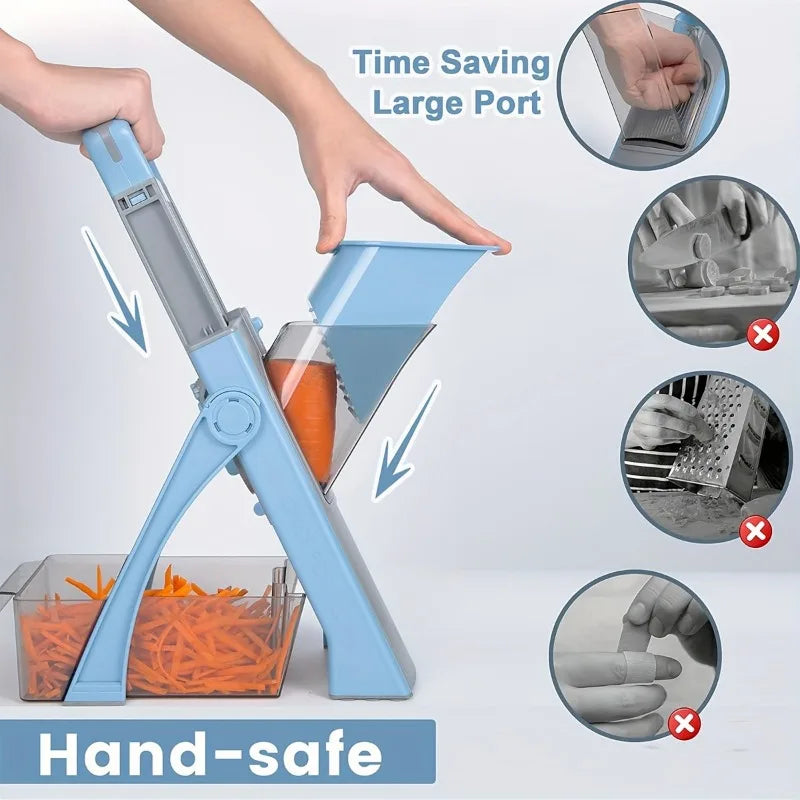 Time Saving
Large Port

Hand-safe