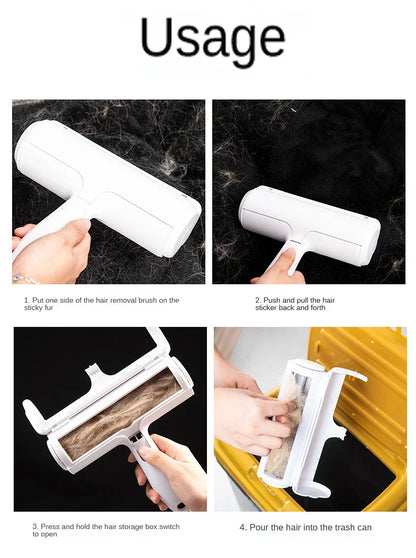 Usage

1. Put one side of the hair removal brush on the sticky fur

2. Push and pull the hair sticker back and forth

3. Press and hold the hair storage box switch to open

4. Pour the hair into the trash can